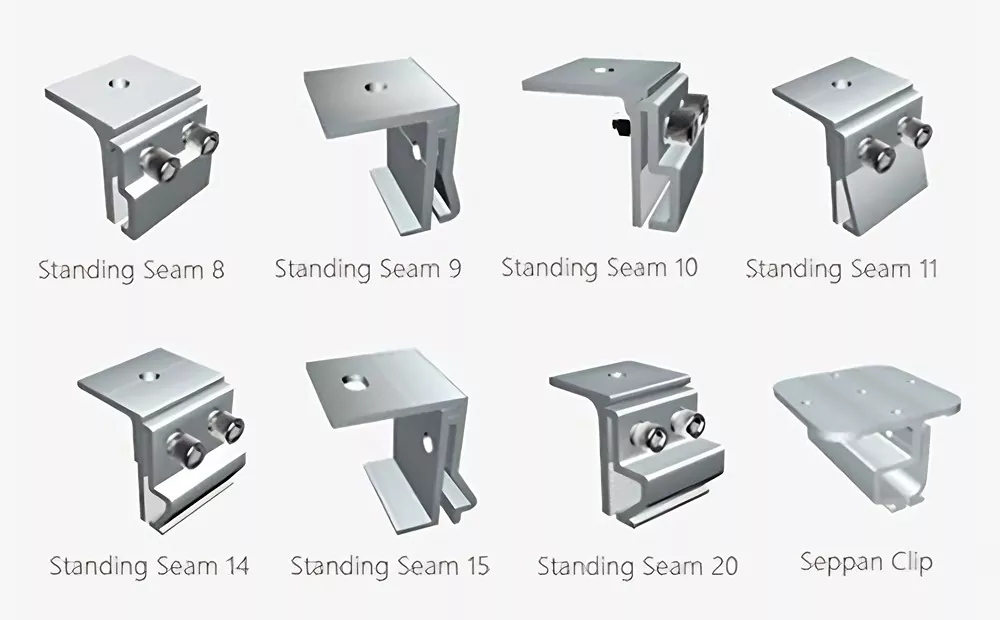 Standing Seam 8
Standing Seam 9
Standing Seam 10
Standing Seam 11

Standing Seam 14
Standing Seam 15
Standing Seam 20
Seppan Clip